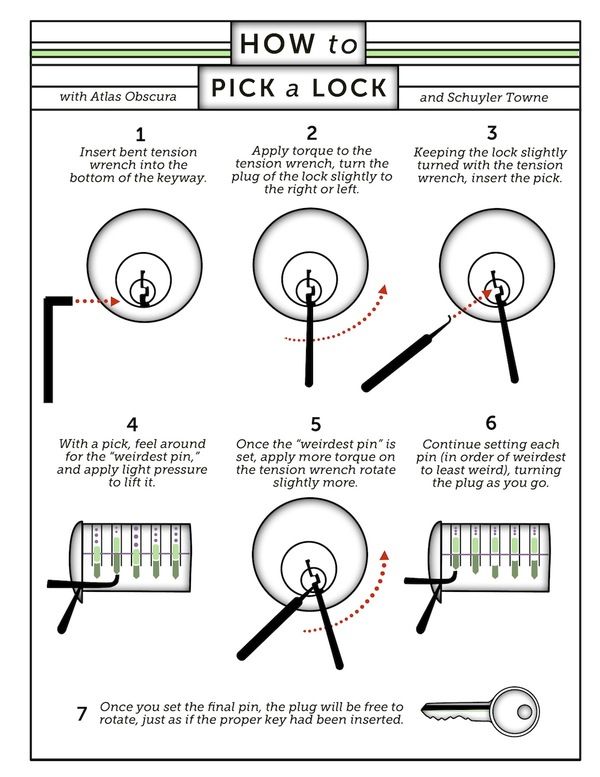 HOW to

PICK a LOCK

with Atlas Obscura

and Schuyler Towne

1
Insert bent tension wrench into the bottom of the keyway.

2
Apply torque to the tension wrench, turn the plug of the lock slightly to the right or left.

3
Keeping the lock slightly turned with the tension wrench, insert the pick.

4
With a pick, feel around for the "weirdest pin," and apply light pressure to lift it.

5
Once the "weirdest pin" is set, apply more torque on the tension wrench rotate slightly more.

6
Continue setting each pin (in order of weirdest to least weird), turning the plug as you go.

7 Once you set the final pin, the plug will be free to rotate, just as if the proper key had been inserted.